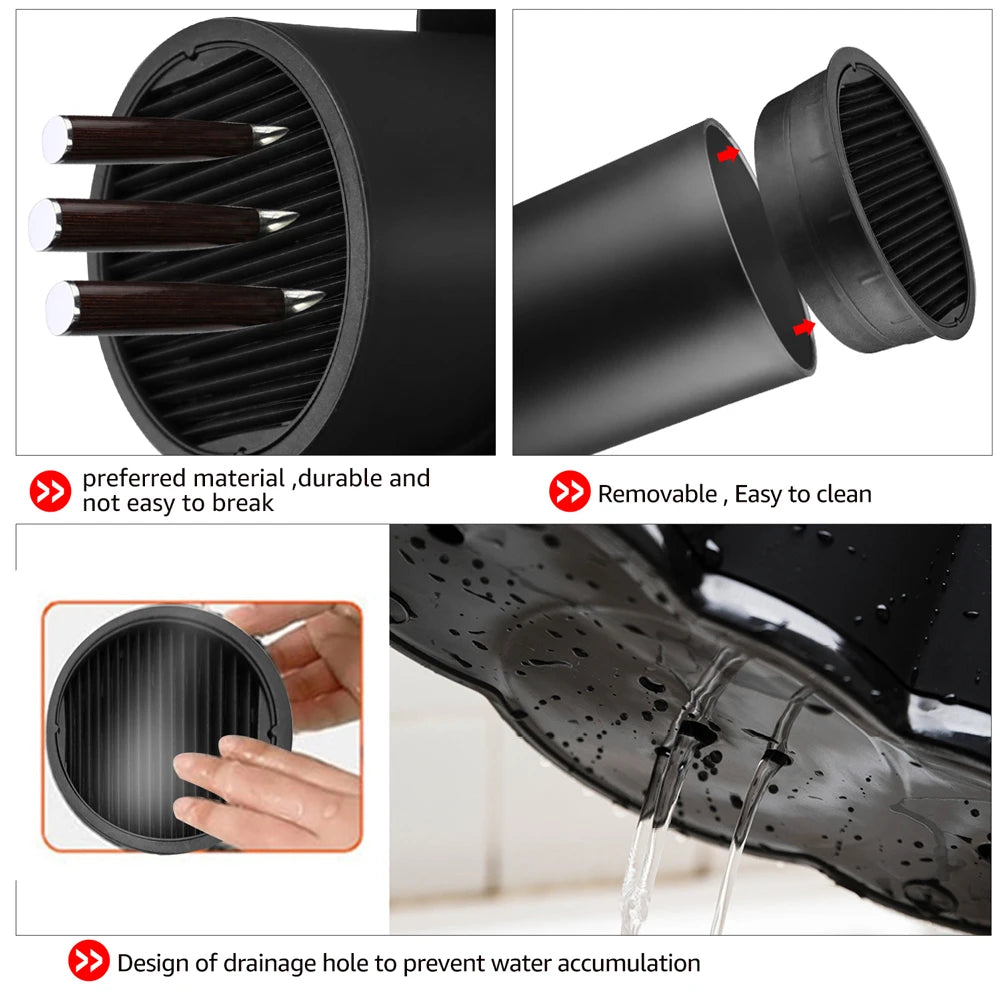 preferred material ,durable and not easy to break

Removable , Easy to clean

Design of drainage hole to prevent water accumulation