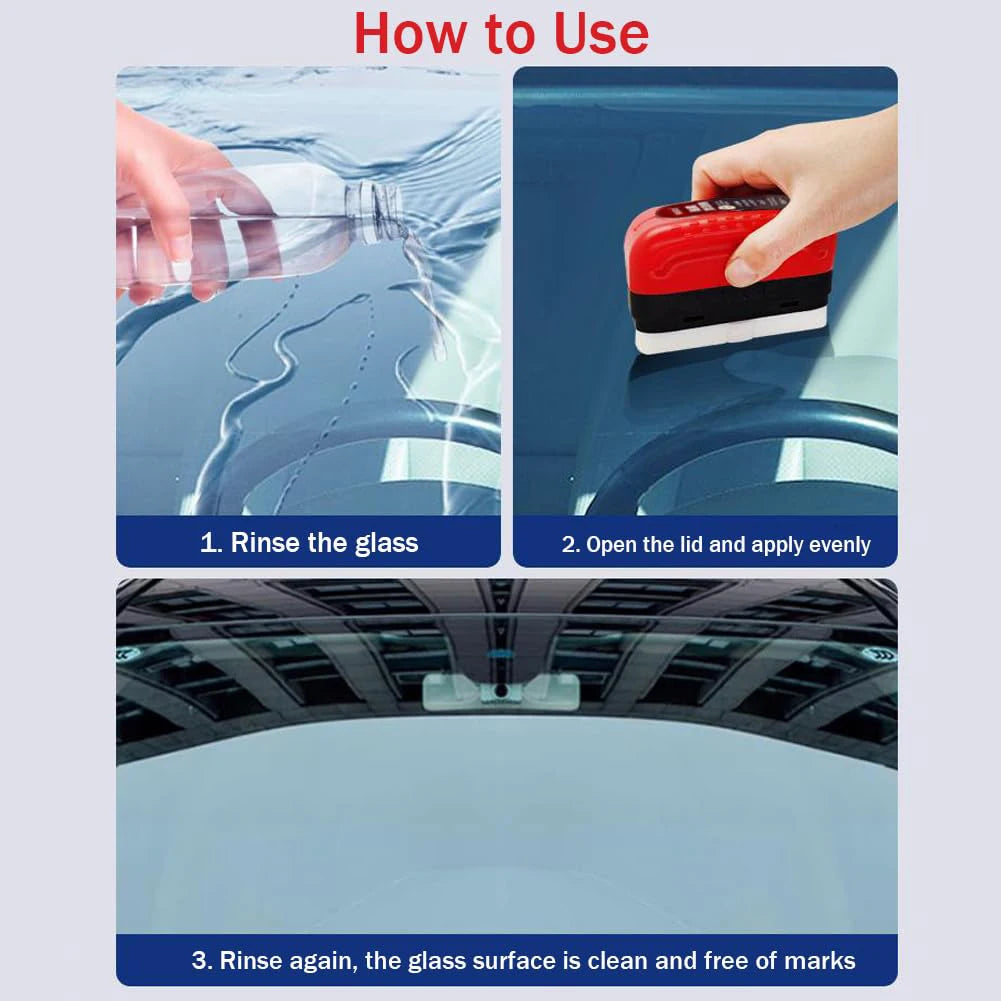 How to Use

1. Rinse the glass

2. Open the lid and apply evenly

3. Rinse again, the glass surface is clean and free of marks