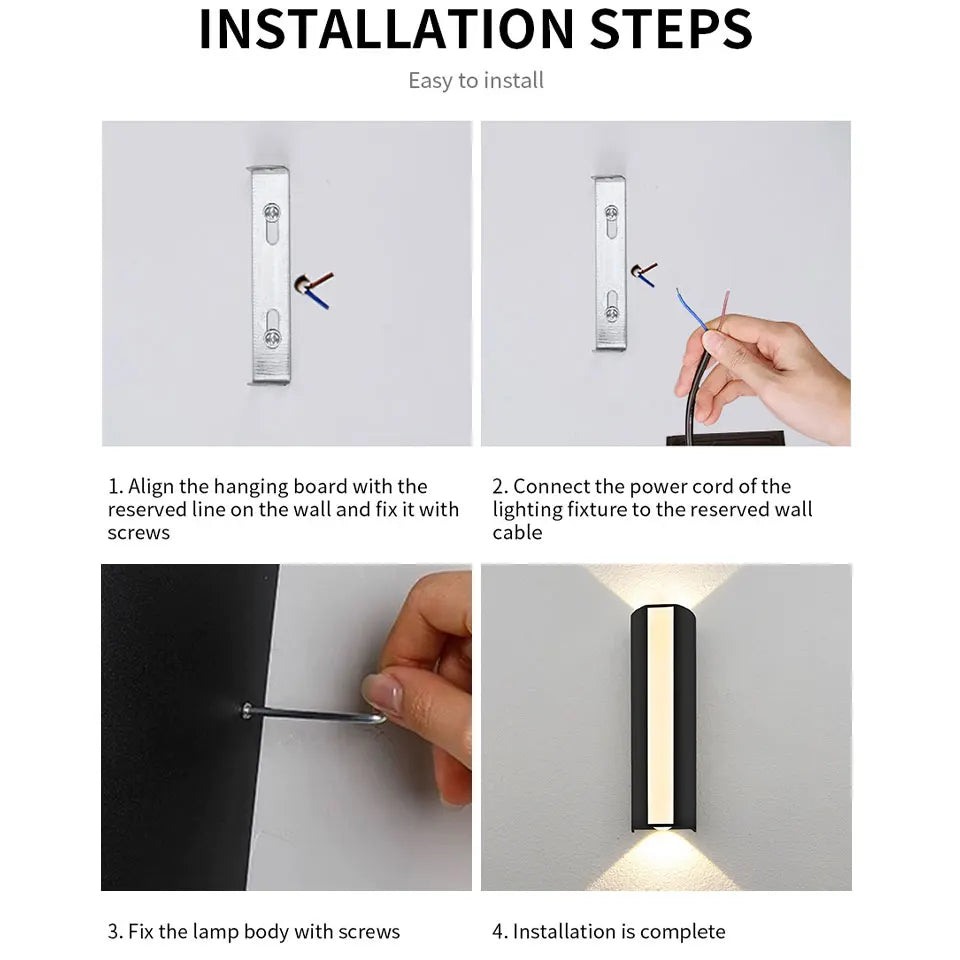 INSTALLATION STEPS

Easy to install

1. Align the hanging board with the reserved line on the wall and fix it with screws

2. Connect the power cord of the lighting fixture to the reserved wall cable

3. Fix the lamp body with screws

4. Installation is complete